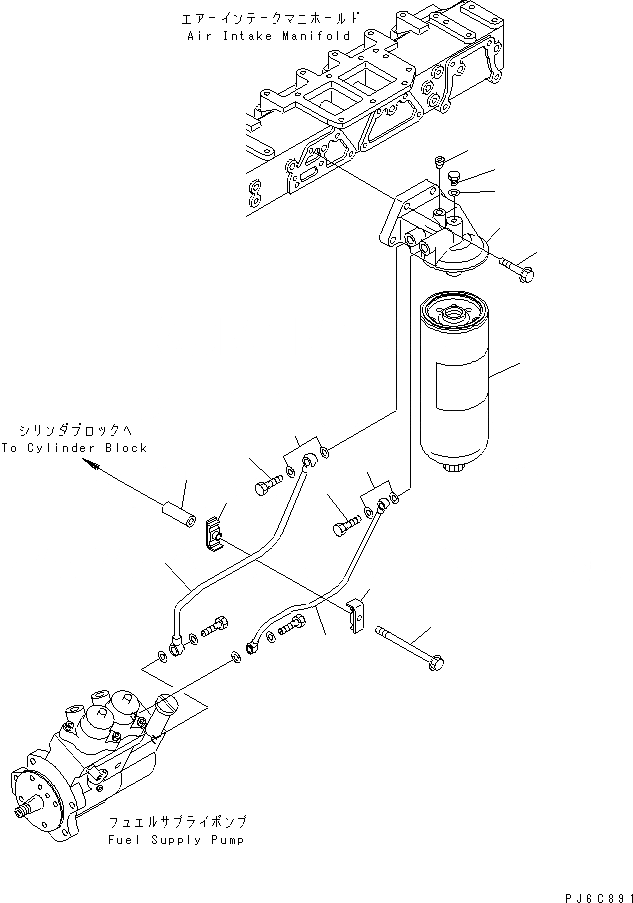 エアーインテークマニホールド
Air Intake Manifold

シリンダブロックへ
To Cylinder Block

フュエルサプライポンプ
Fuel Supply Pump

PJ6C891