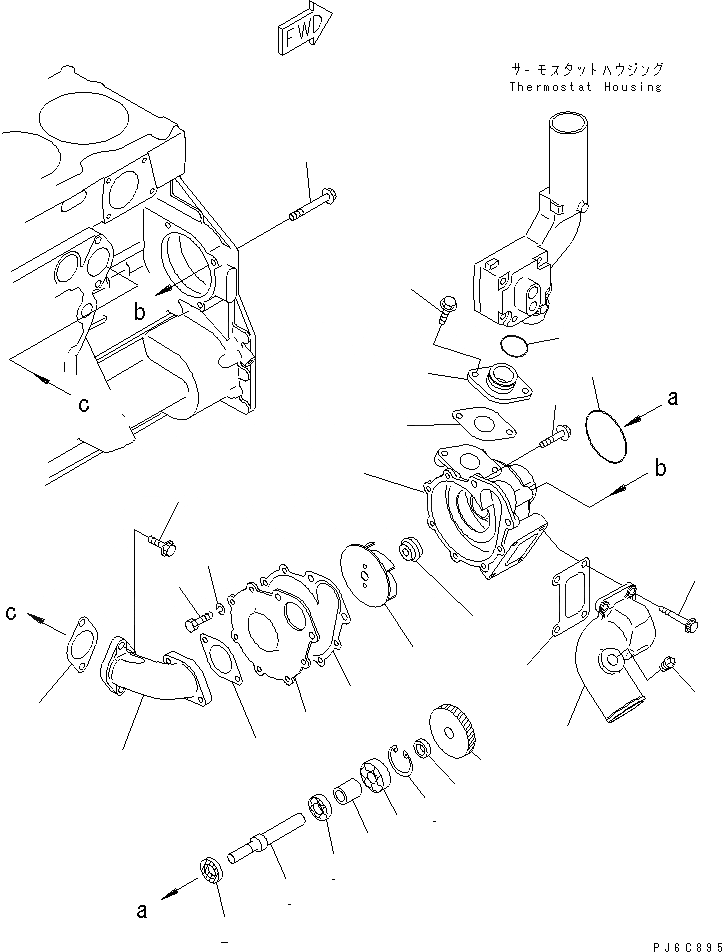 FWD

サーモスタットハウジング
Thermostat Housing

b

c

a

b

c

a

PJ6C895