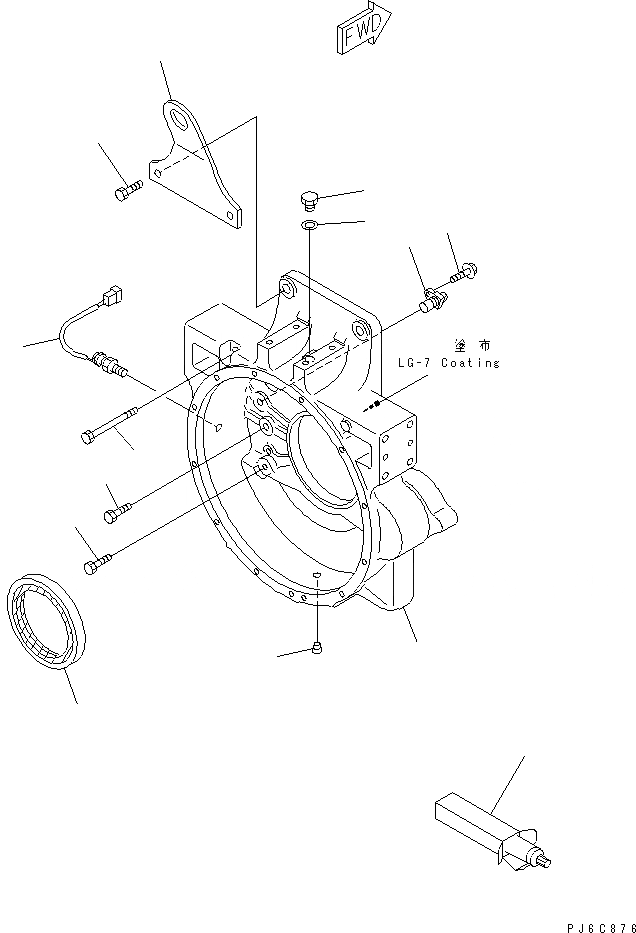 FWD

塗布
LG-7 Coating

PJ6C876