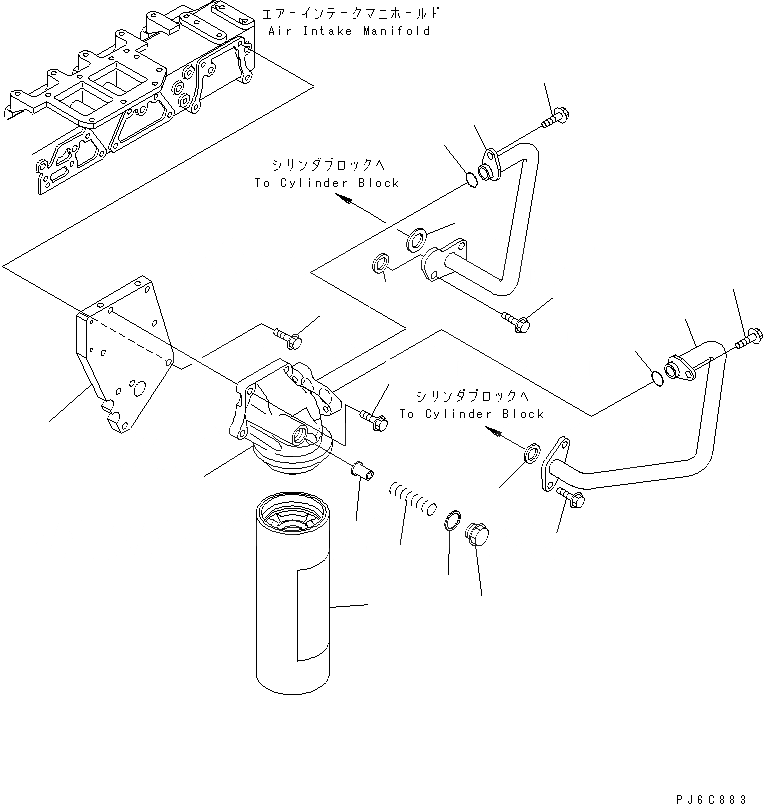 エアーインテークマニホールド
Air Intake Manifold

シリンダブロックへ
To Cylinder Block

シリンダブロックへ
To Cylinder Block

PJ6C883