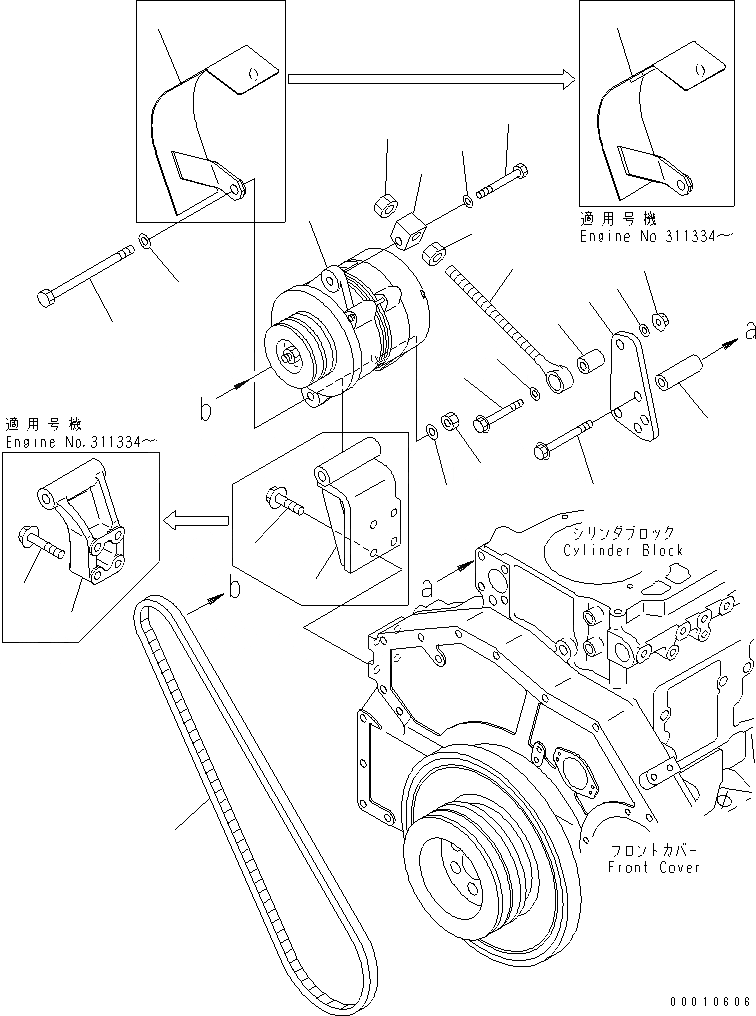 適用号機
Engine No 311334～

a

b

適用号機
Engine No.311334～

シリンダブロック
Cylinder Block

a

b

フロントカバー
Front Cover

00010606