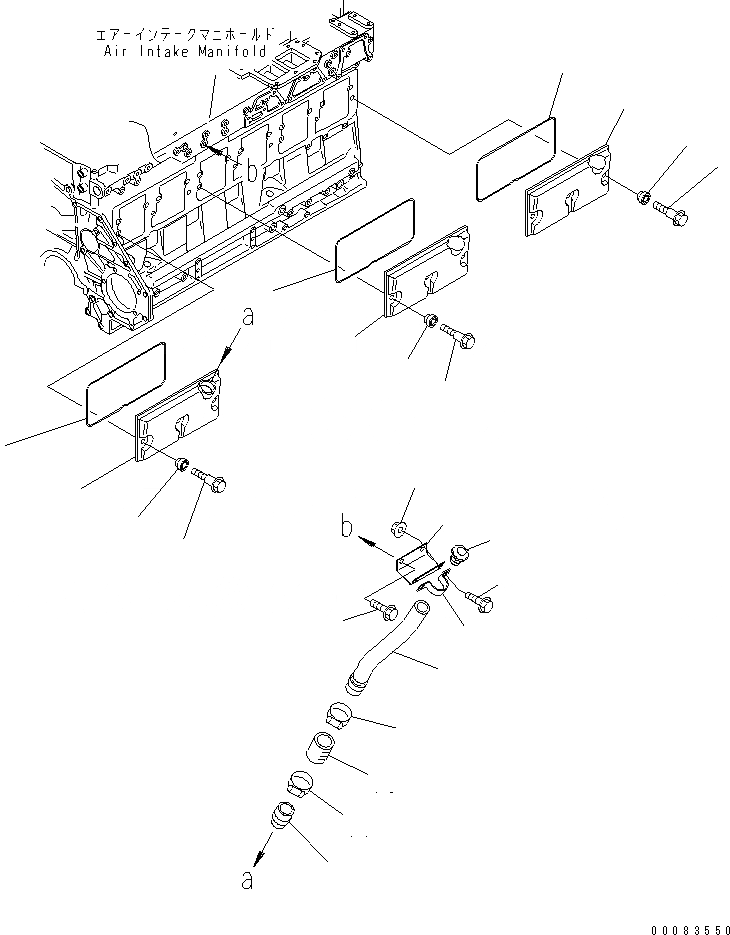 エアーインテークマニホールド
Air Intake Manifold

b

a

b

a

00083550