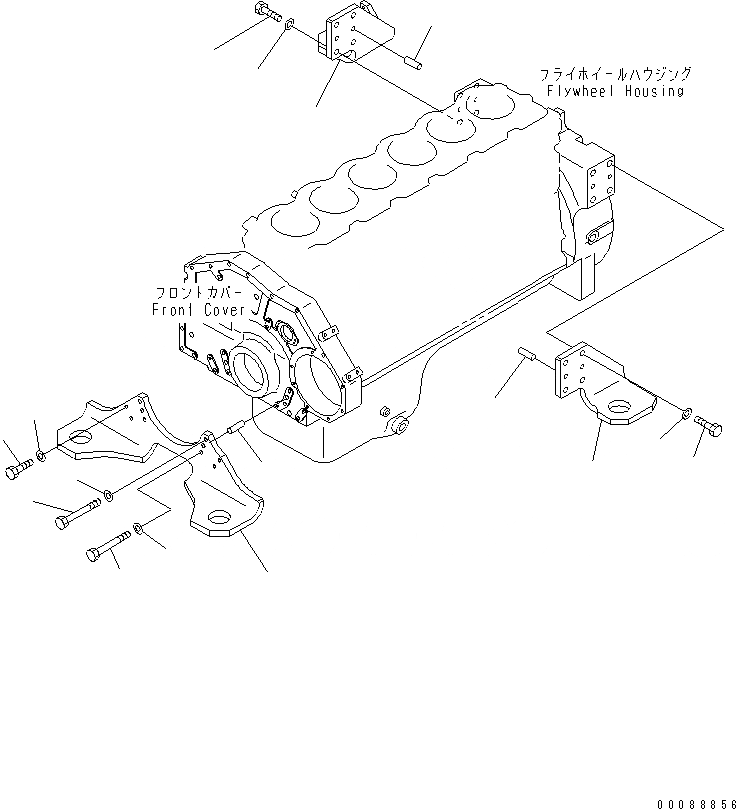 フライホイールハウジング
Flywheel Housing

フロントカバー
Front Cover

00088856