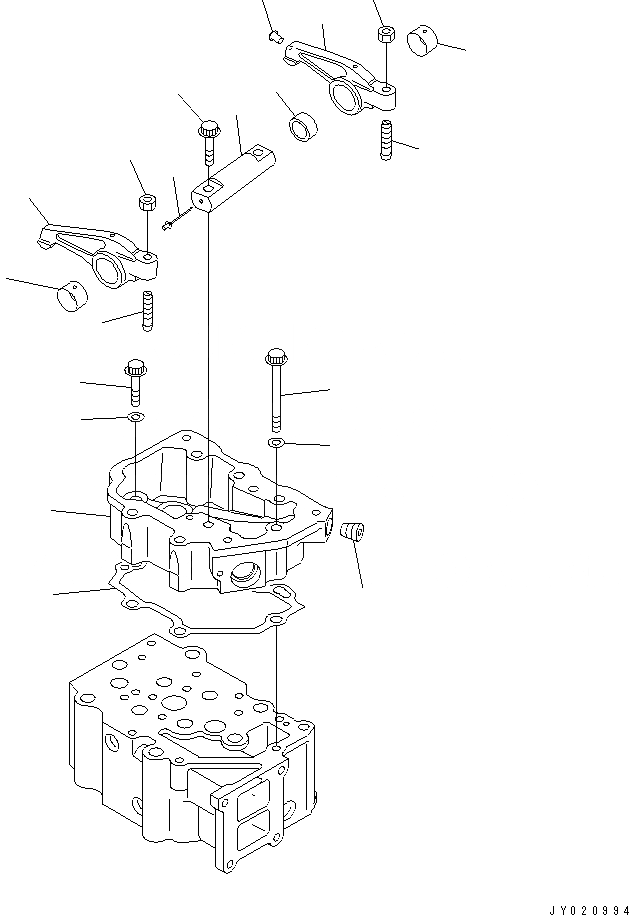 JY020994