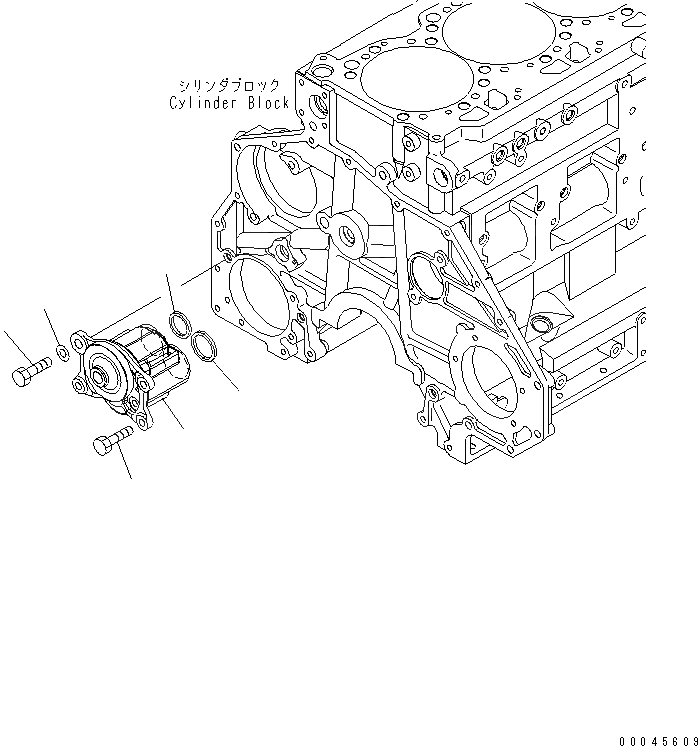 シリンダブロック
Cylinder Block

00045609