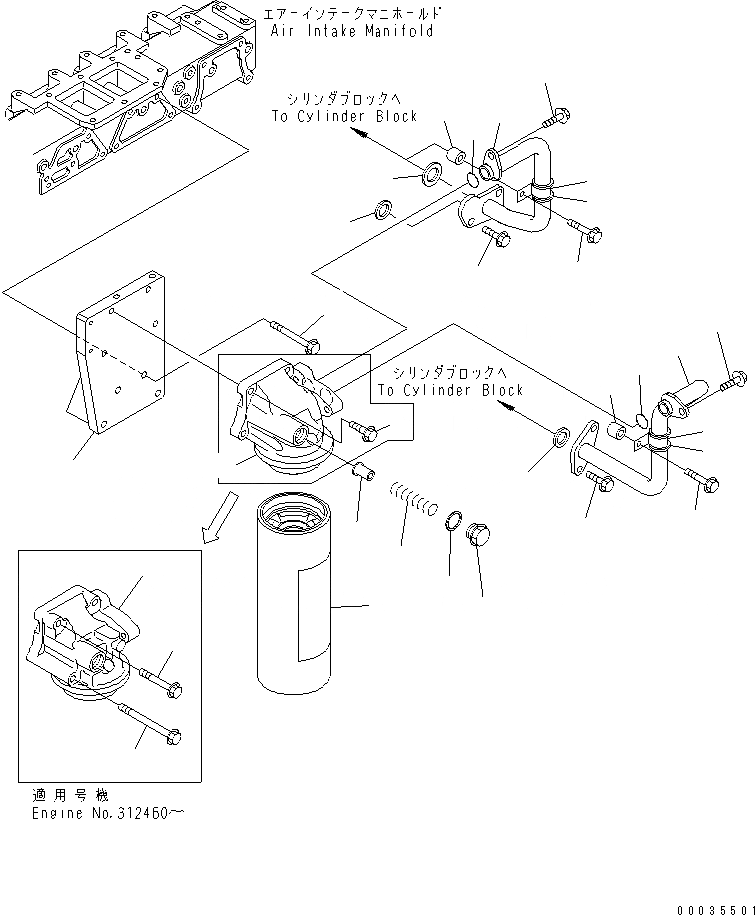 エアーインテークマニホールド
Air Intake Manifold

シリンダブロックへ
To Cylinder Block

シリンダブロックへ
To Cylinder Block

適用号機
Engine No.312460～

00035501