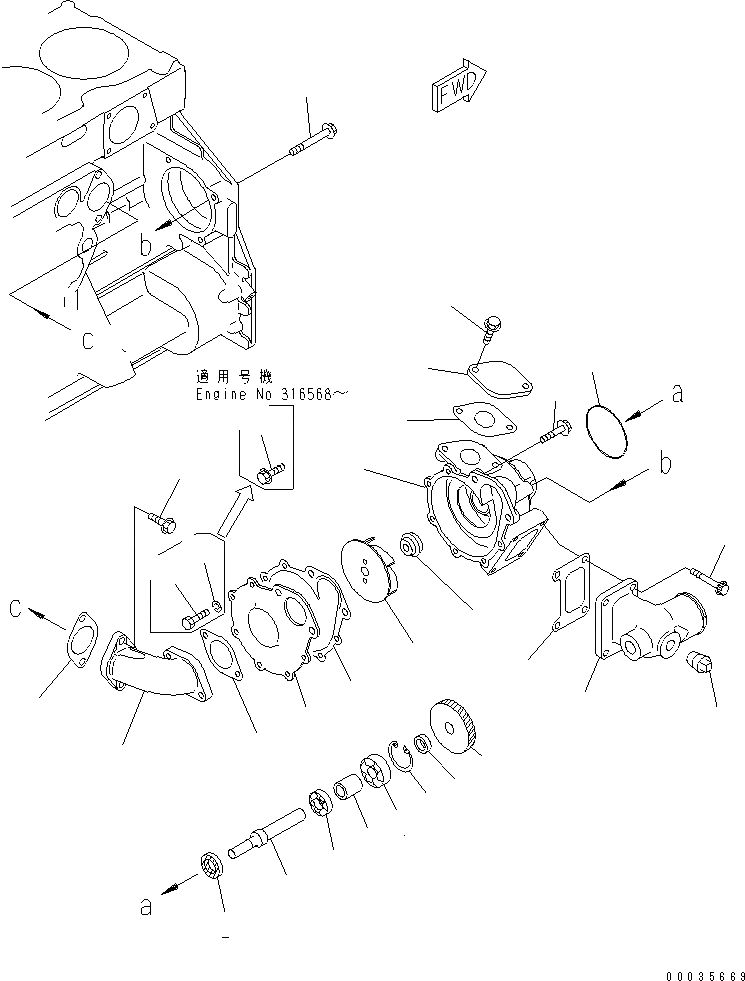 FWD

b

c

適用号機
Engine No 316568~

a

b

c

a

00035669