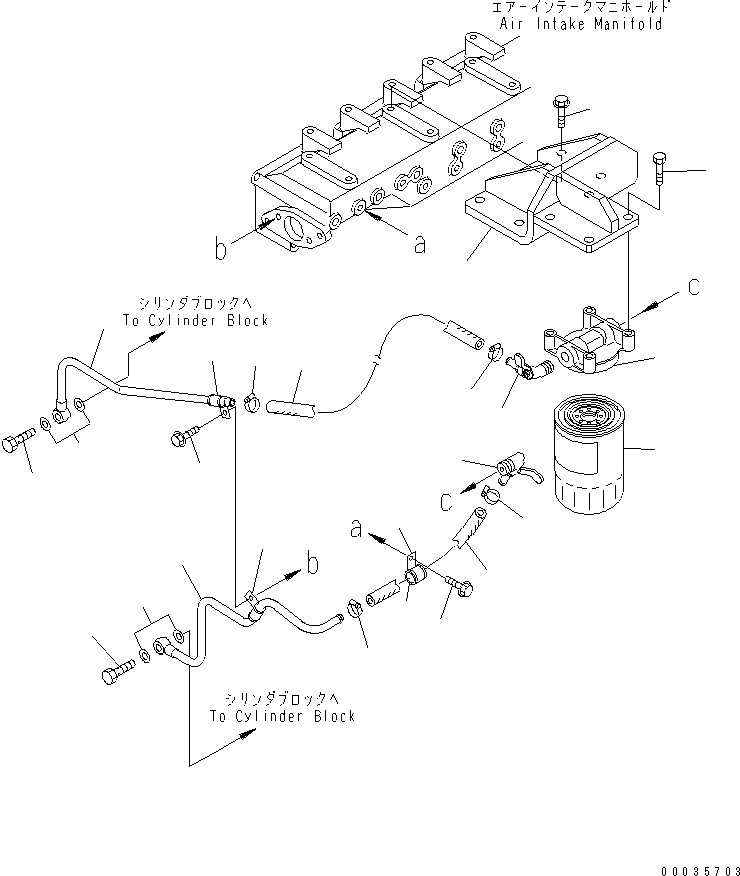 エアーインテークマニホールド
Air Intake Manifold

b

a

c

シリンダブロックへ
To Cylinder Block

c

a

b

シリンダブロックへ
To Cylinder Block

00035703