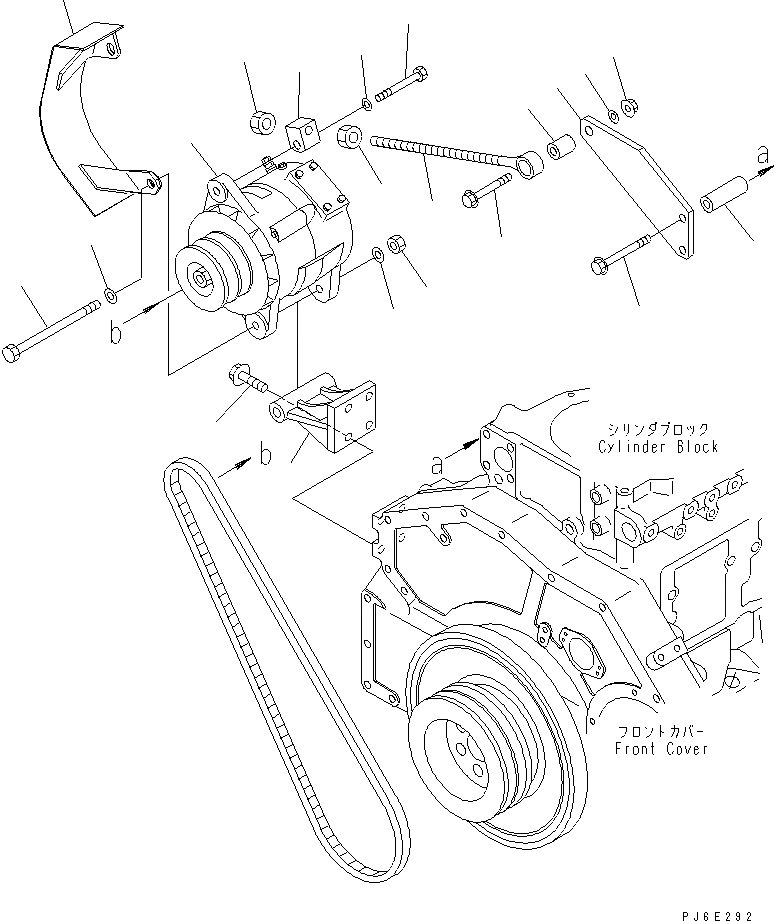 a

b

b

a

シリンダブロック
Cylinder Block

フロントカバー
Front Cover

PJ6E292