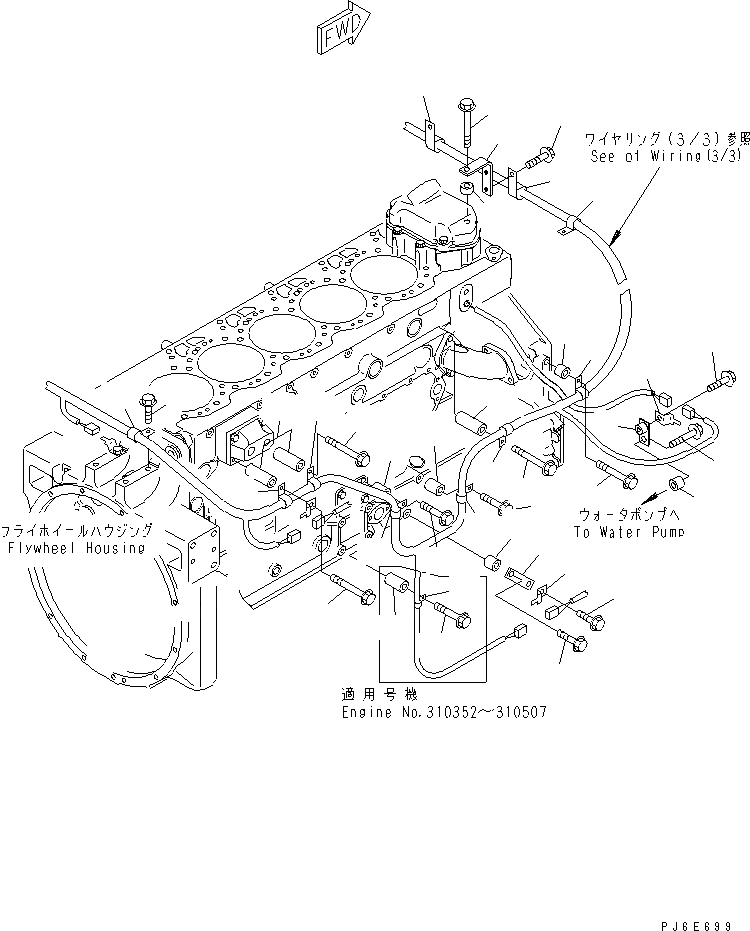 FWD

ワイヤリング(3/3)参照
See of Wiring(3/3)

フライホイールハウジング
Flywheel Housing

ウォータポンプへ
To Water Pump

適用号機
Engine No.310352~310507

PJ6E699