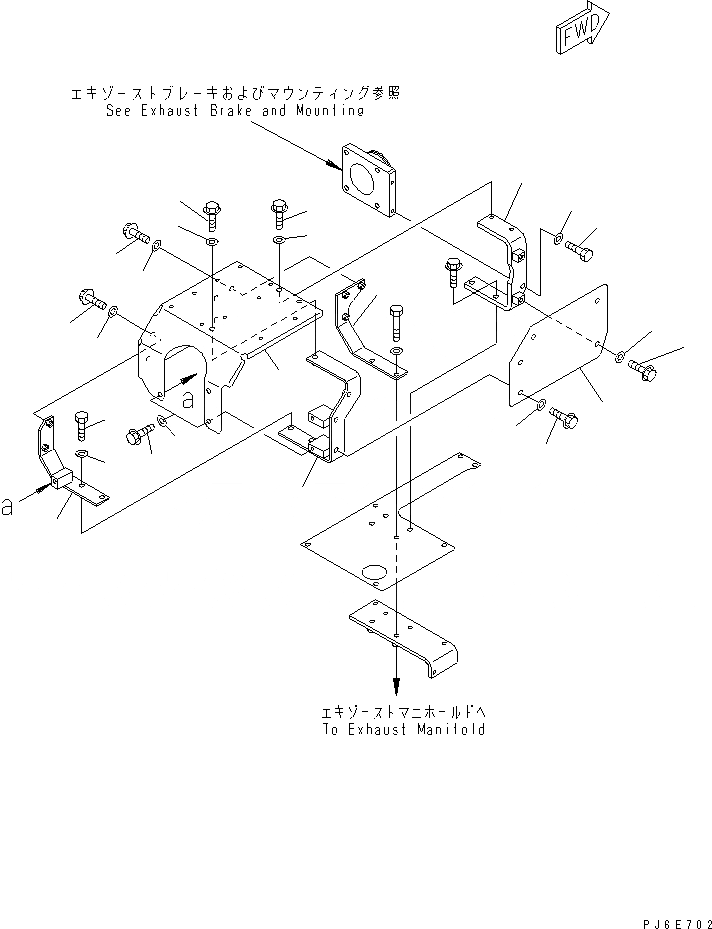 FWD

エキゾーストブレーキおよびマウンティング参照
See Exhaust Brake and Mounting

a

a

エキゾーストマニホールドへ
To Exhaust Manifold

PJ6E702