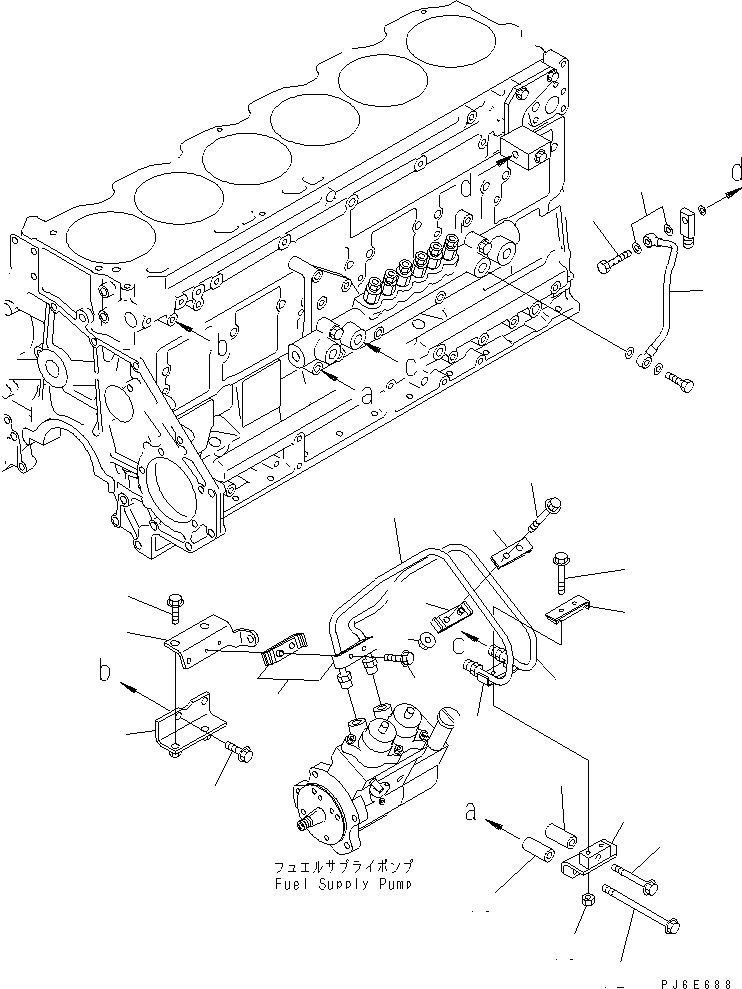 d
d
b
c
a
b
c
a
フュエルサプライポンプ
Fuel Supply Pump
PJ6E688