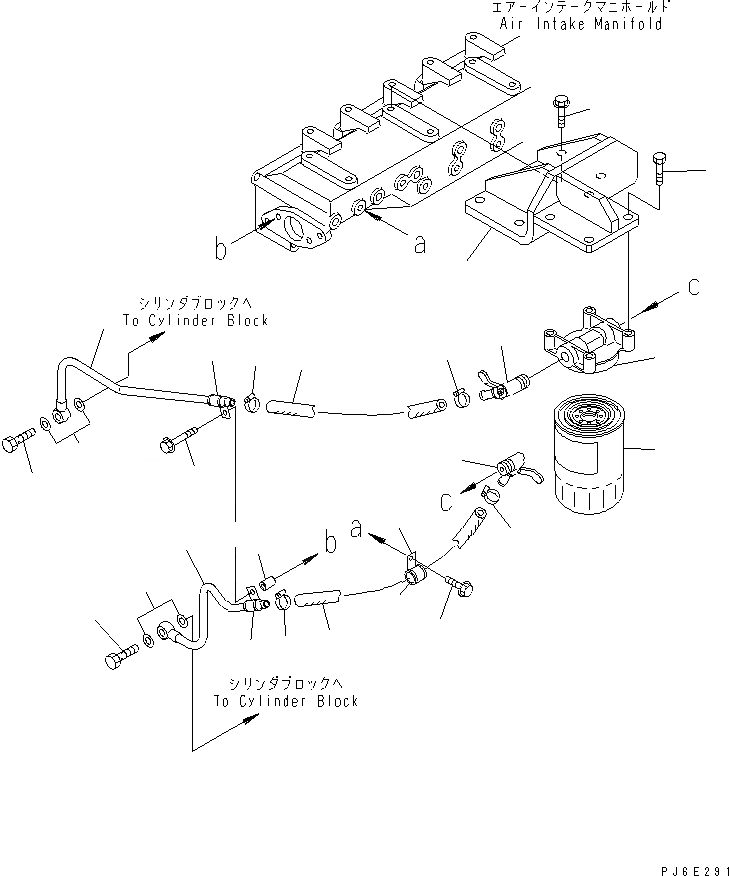 エアーインテークマニホールド
Air Intake Manifold

b

a

c

シリンダブロックへ
To Cylinder Block

c

a

b

シリンダブロックへ
To Cylinder Block

PJ6E291