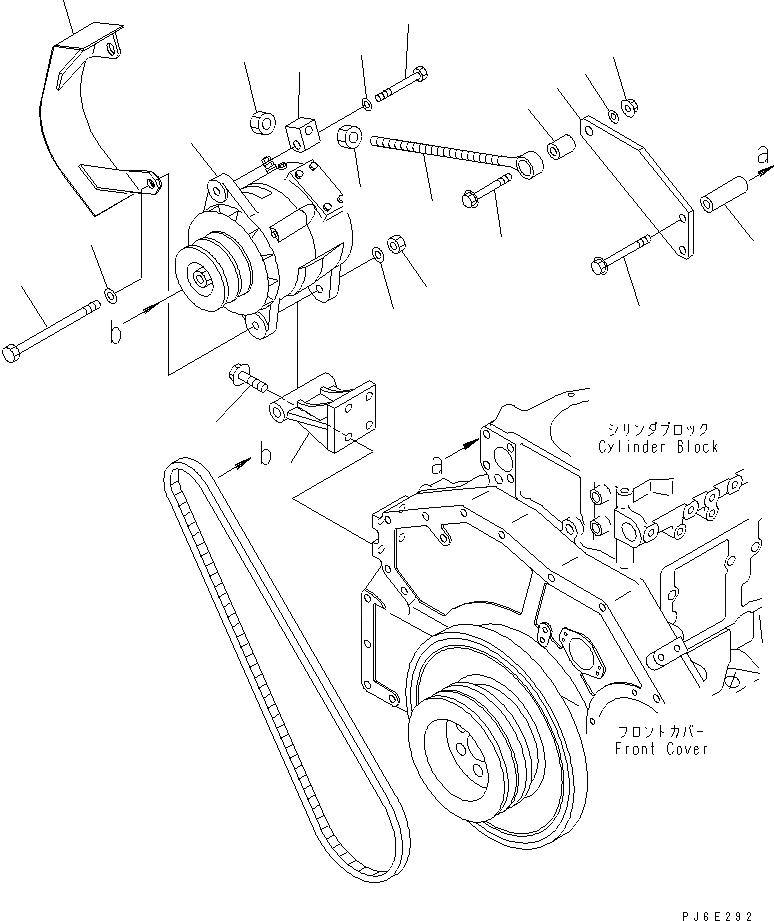 a

b

b

a

シリンダブロック
Cylinder Block

フロントカバー
Front Cover

PJ6E292