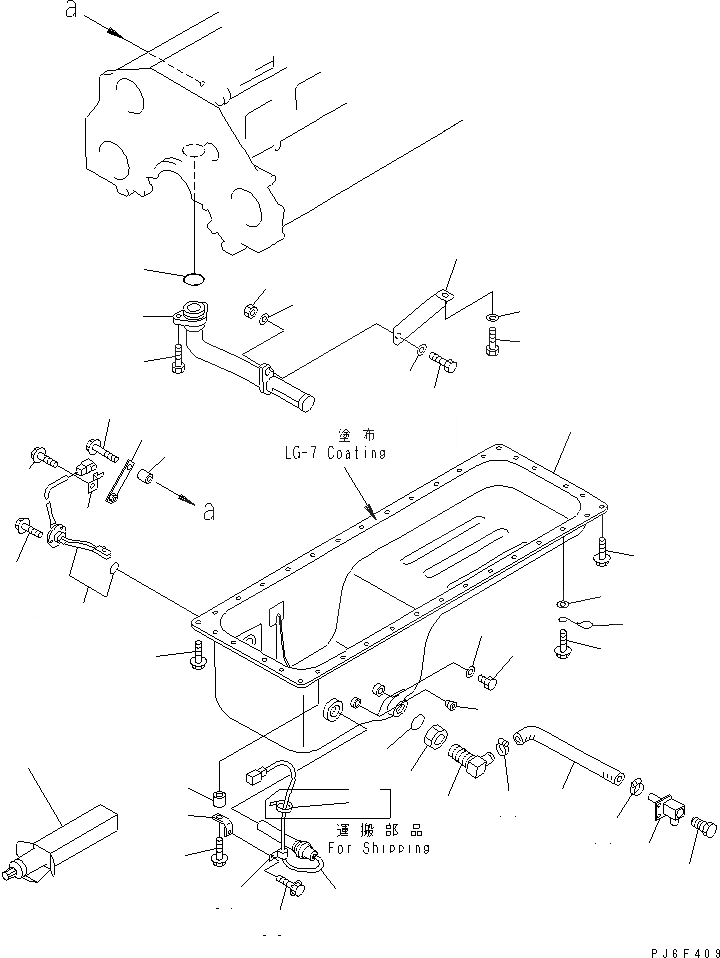 a

塗布
LG-7 Coating

a

運搬部品
For Shipping

PJ6F409