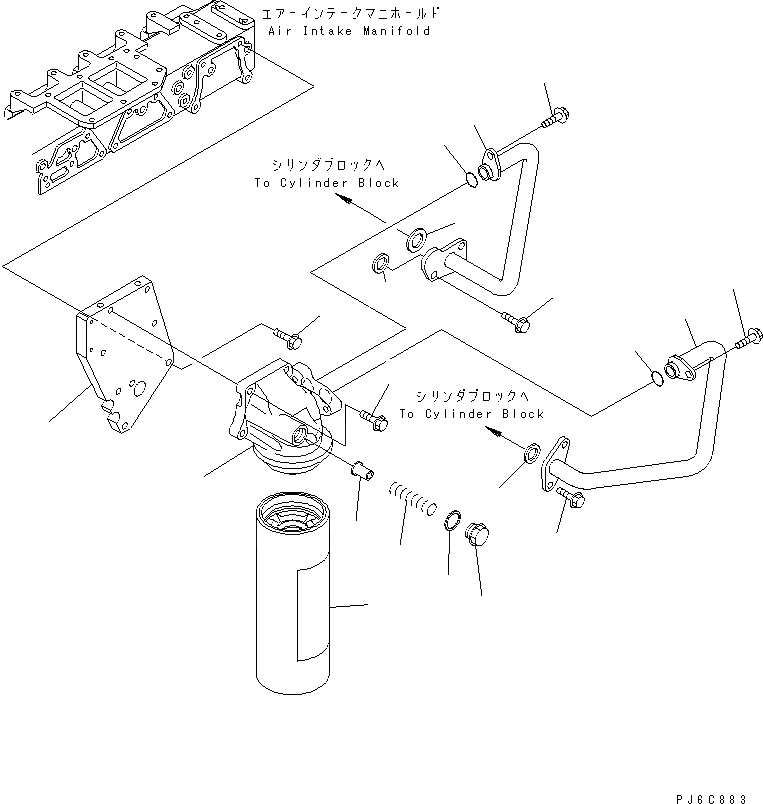 エアーインテークマニホールド
Air Intake Manifold

シリンダブロックへ
To Cylinder Block

シリンダブロックへ
To Cylinder Block

PJ6C883