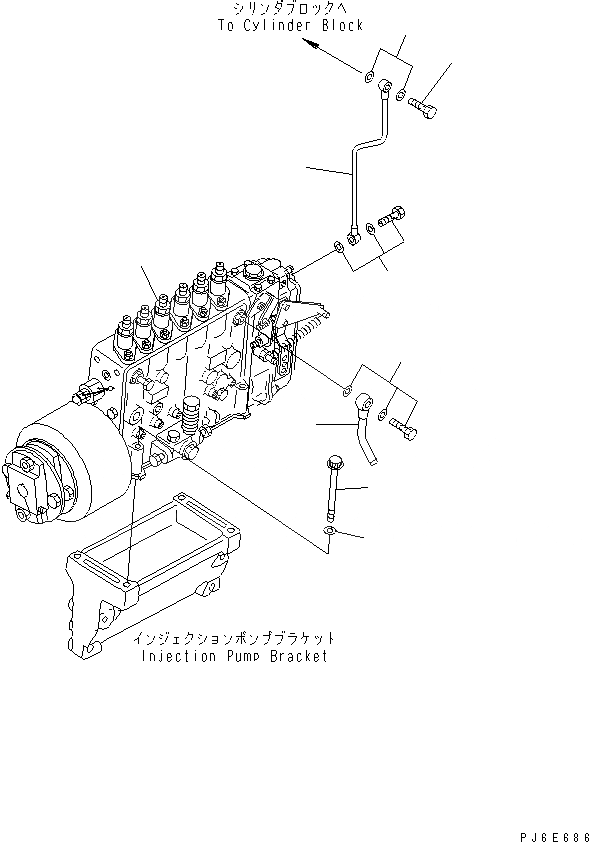 シリンダブロックへ
To Cylinder Block

インジェクションポンプブラケット
Injection Pump Bracket

PJ6E686