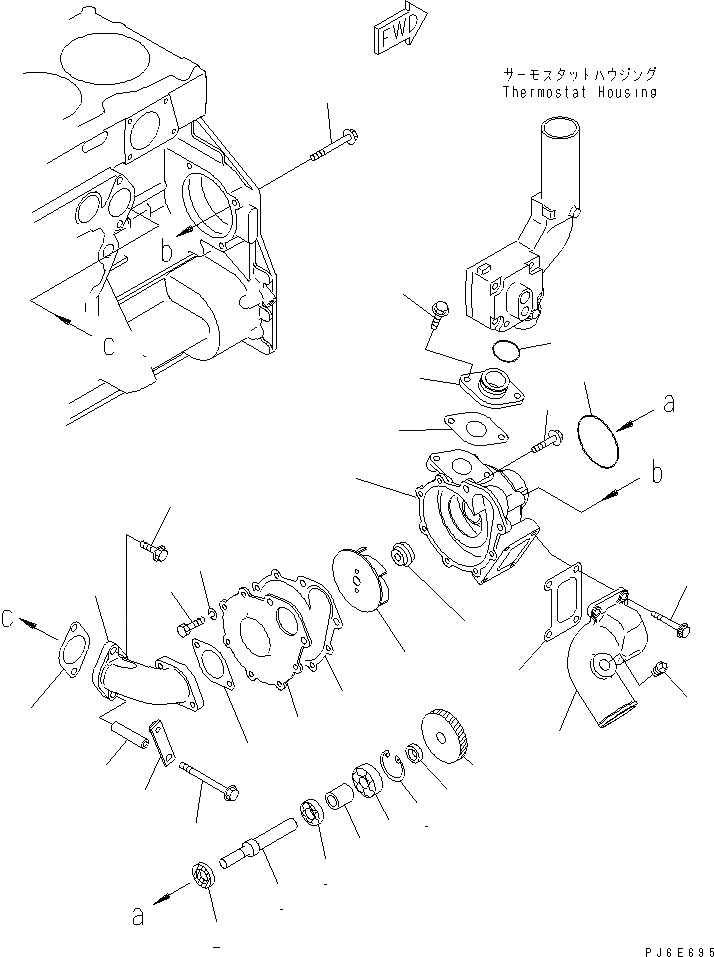 FWD

サーモスタットハウジング
Thermostat Housing

b

c

a

b

c

a

PJ6E695