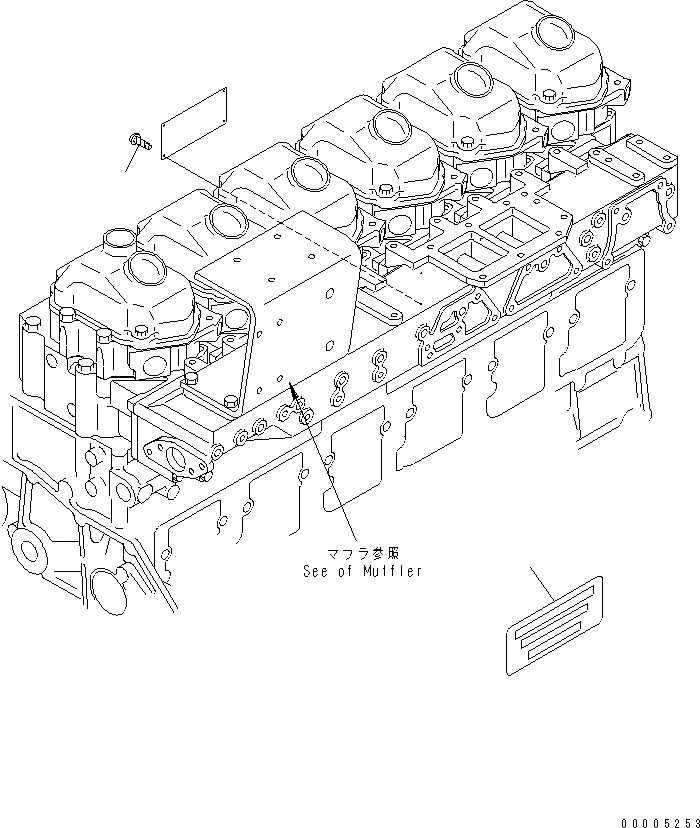 マフラ参照
See of Muffler

00005253