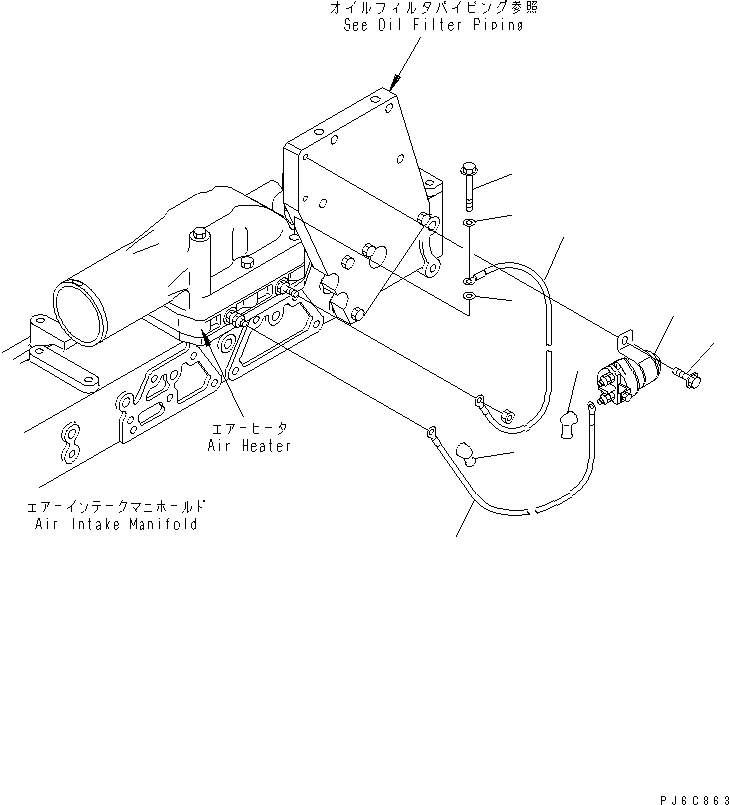 オイルフィルタパイピング参照
See Oil Filter Piping

エアーヒータ
Air Heater

エアーインテークマニホールド
Air Intake Manifold

PJ6C863