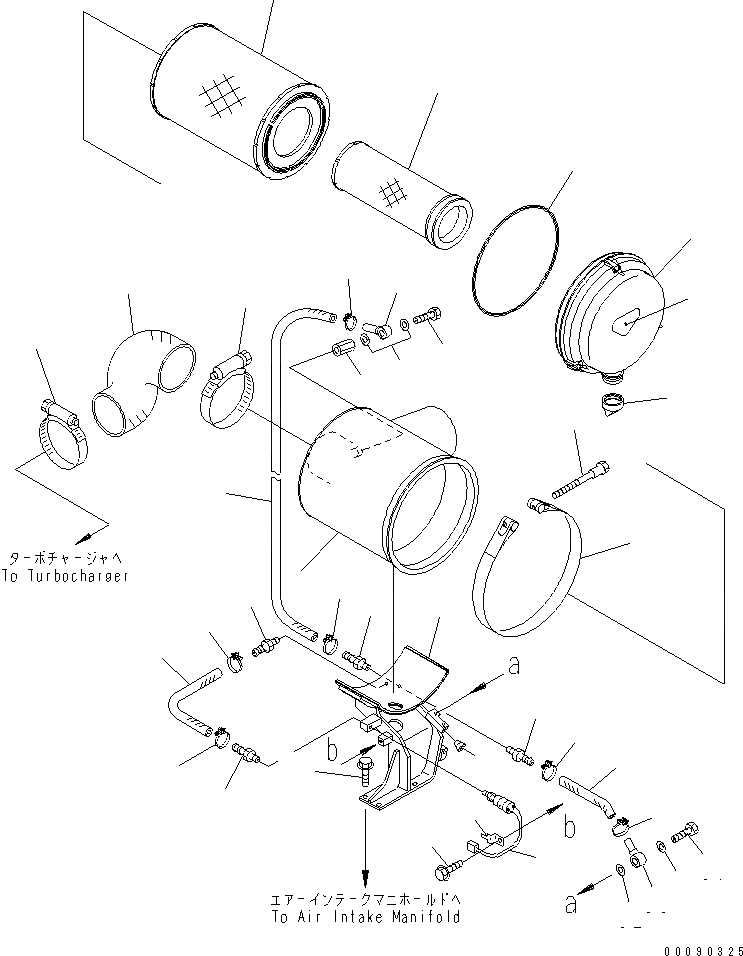 ターボチャージャへ
To Turbocharger

a

b

b

a

エアーインテークマニホールドへ
To Air Intake Manifold

00090325