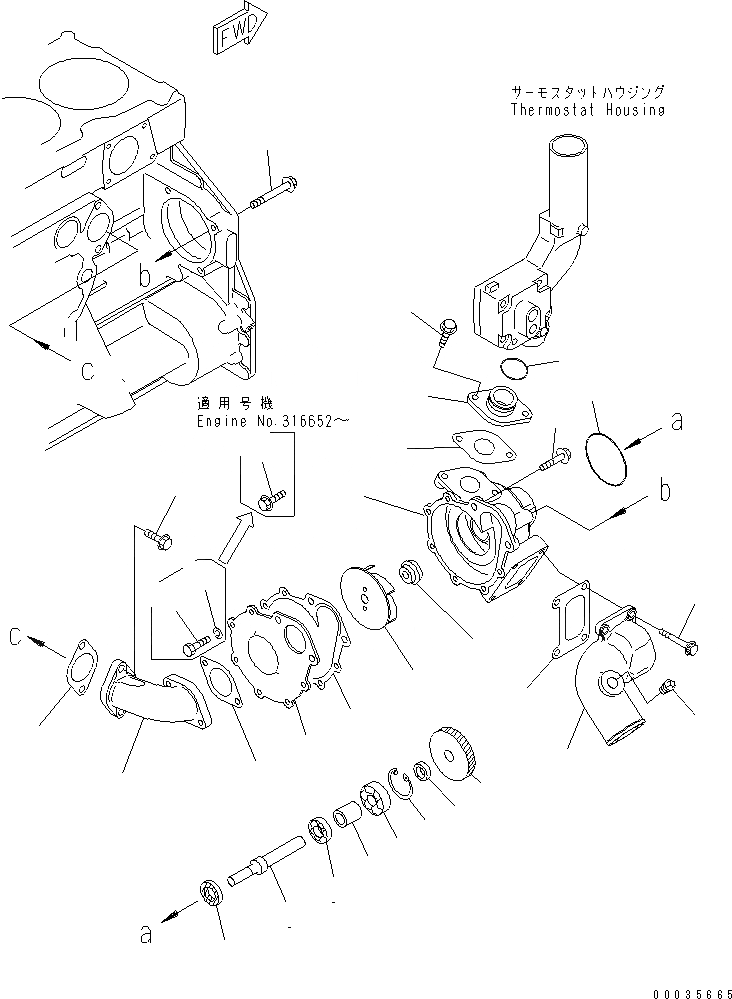 FWD

サーモスタットハウジング
Thermostat Housing

b

c

適用号機
Engine No.316652～

a

b

c

a

00035665