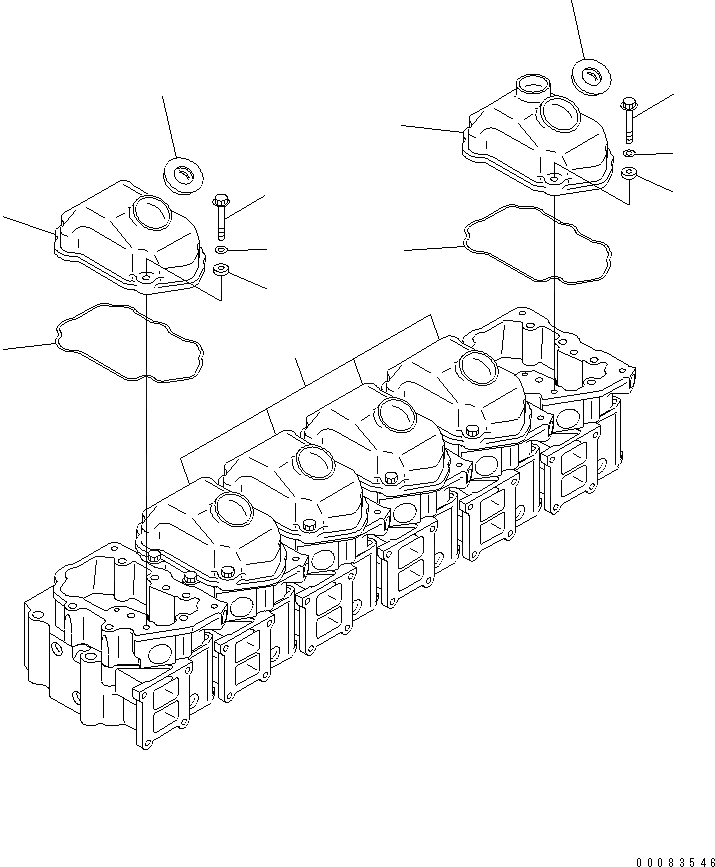 00083546