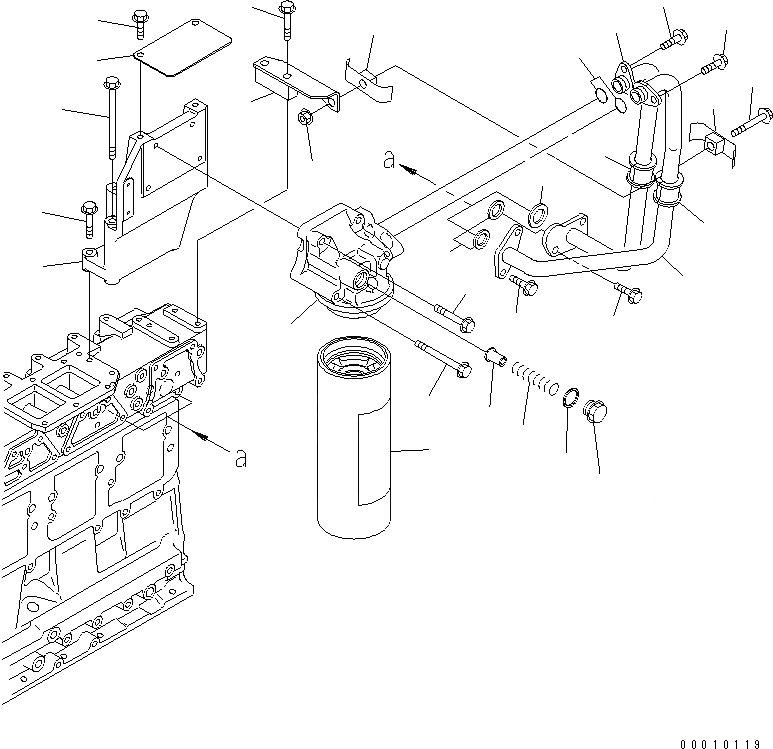 a

a

00010119