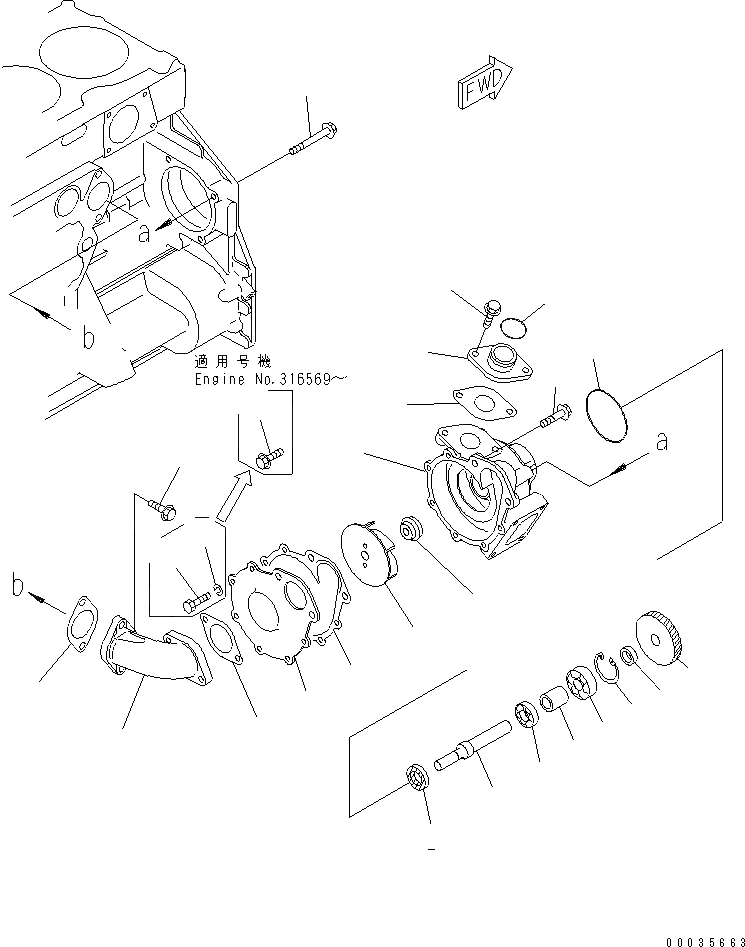 FWD

a

b

適用号機
Engine No.316569～

a

b

00035663