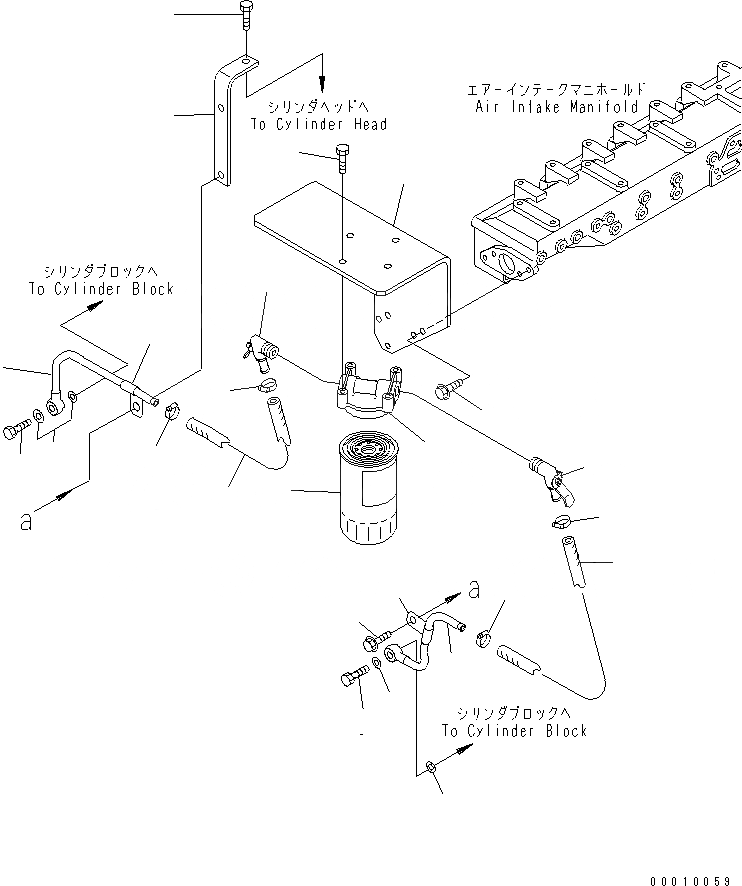 シリンダヘッドへ
To Cylinder Head

エアーインテークマニホールド
Air Intake Manifold

シリンダブロックへ
To Cylinder Block

a

a

シリンダブロックへ
To Cylinder Block

00010059