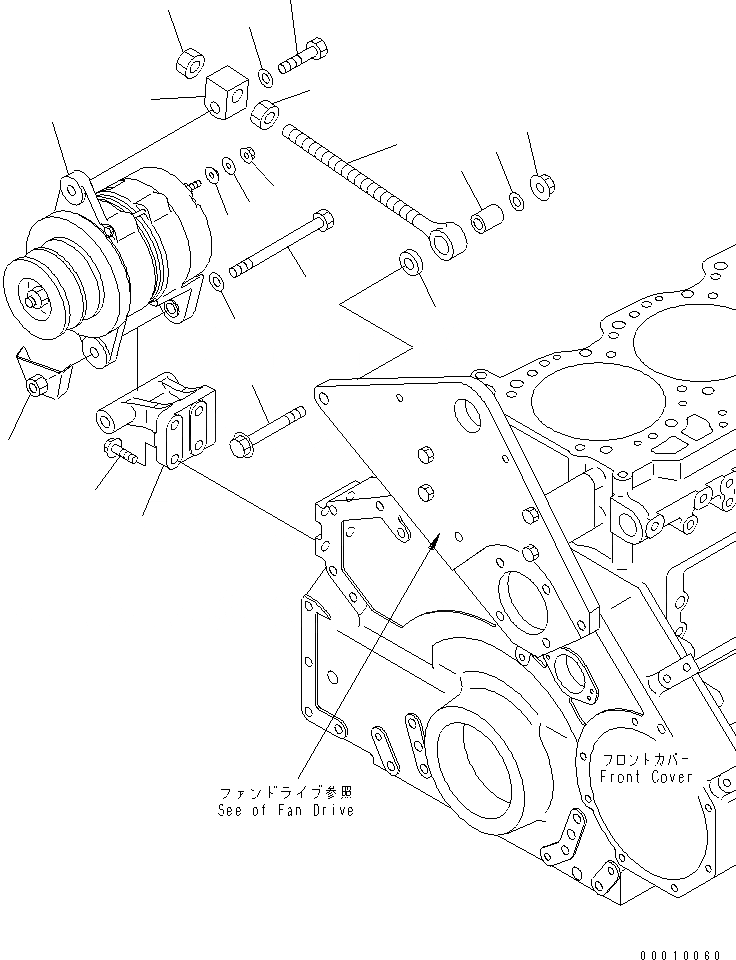 フロントカバー
Front Cover

ファンドライブ参照
See of Fan Drive

00010060