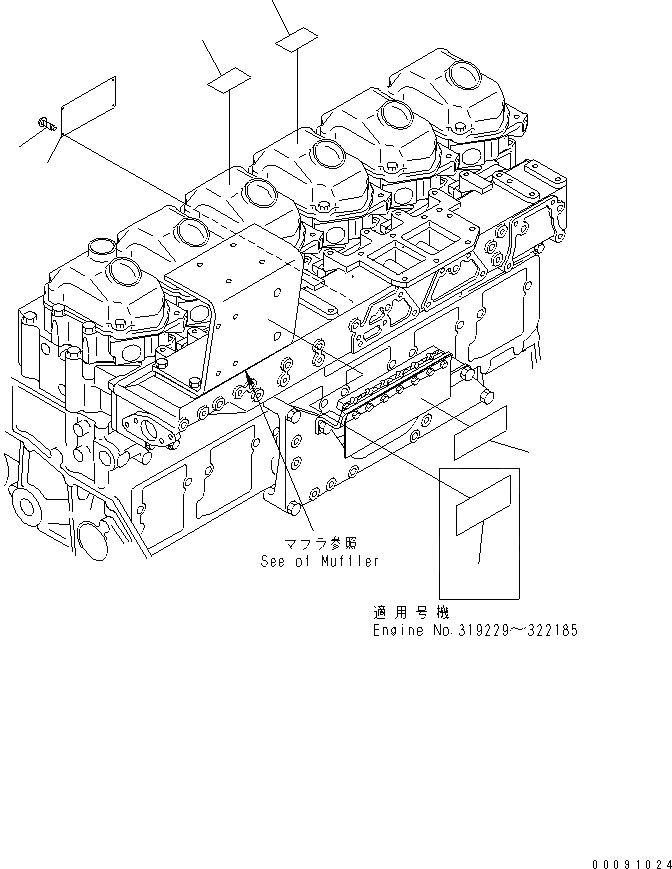 マフラ参照
See of Muffler

適用号機
Engine No.319229~322185

00091024