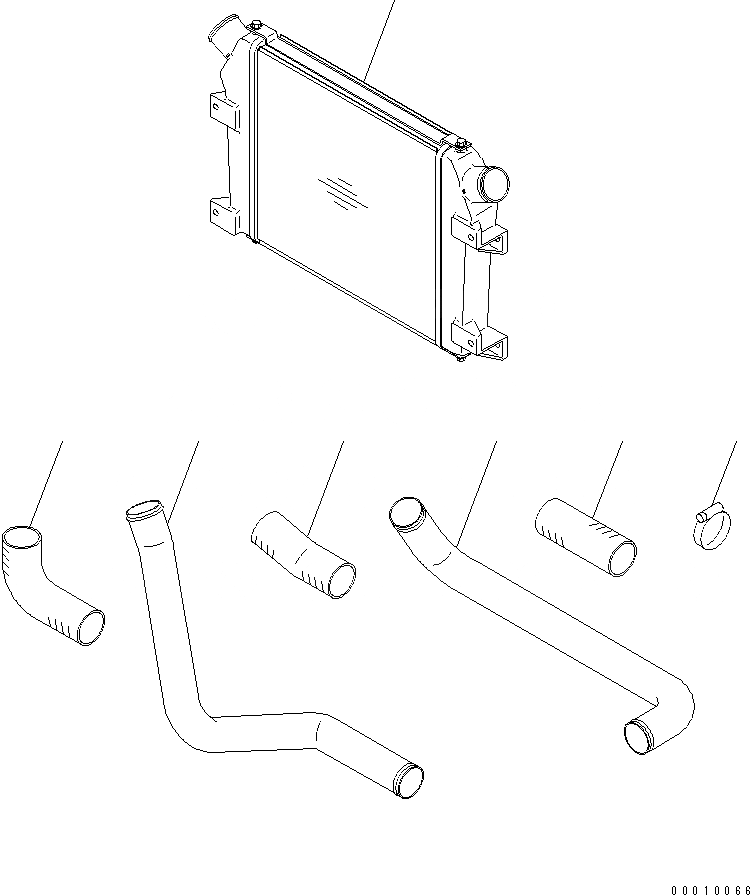 00010066