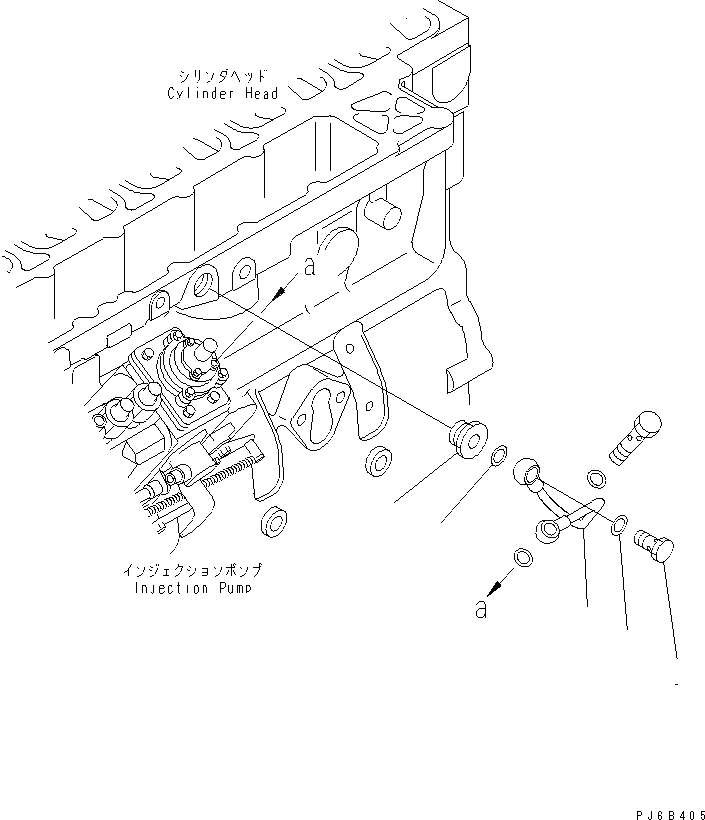 シリンダヘッド
Cylinder Head

a

インジェクションポンプ
Injection Pump

a

PJ6B405