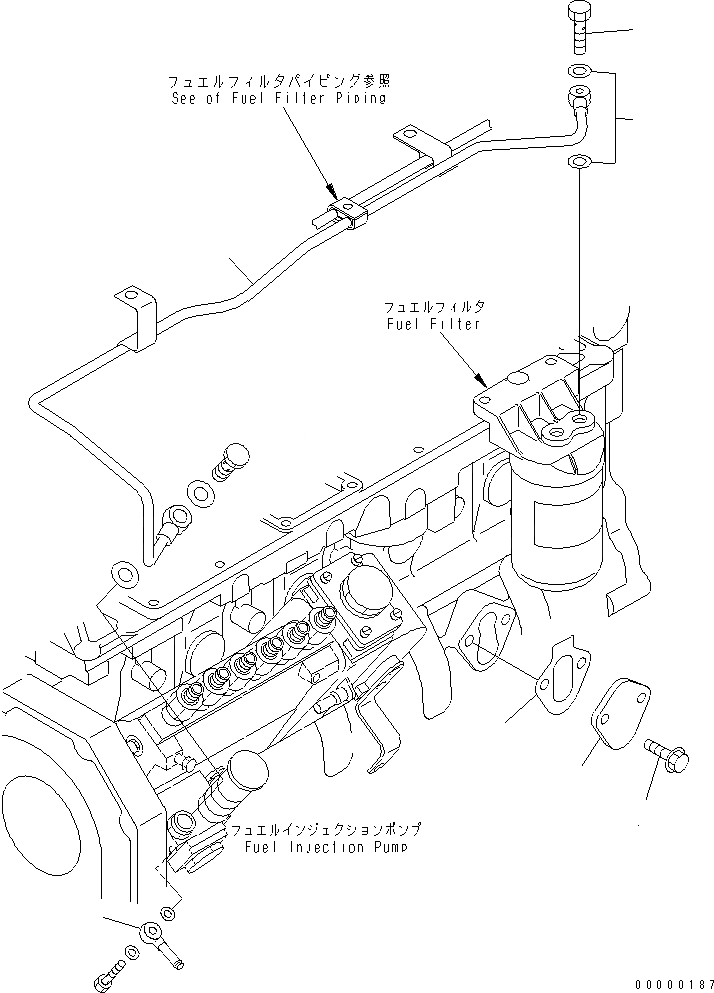 フュエルフィルタパイピング参照
See of Fuel Filter Piping

フュエルフィルタ
Fuel Filter

フュエルインジェクションポンプ
Fuel Injection Pump

00000187