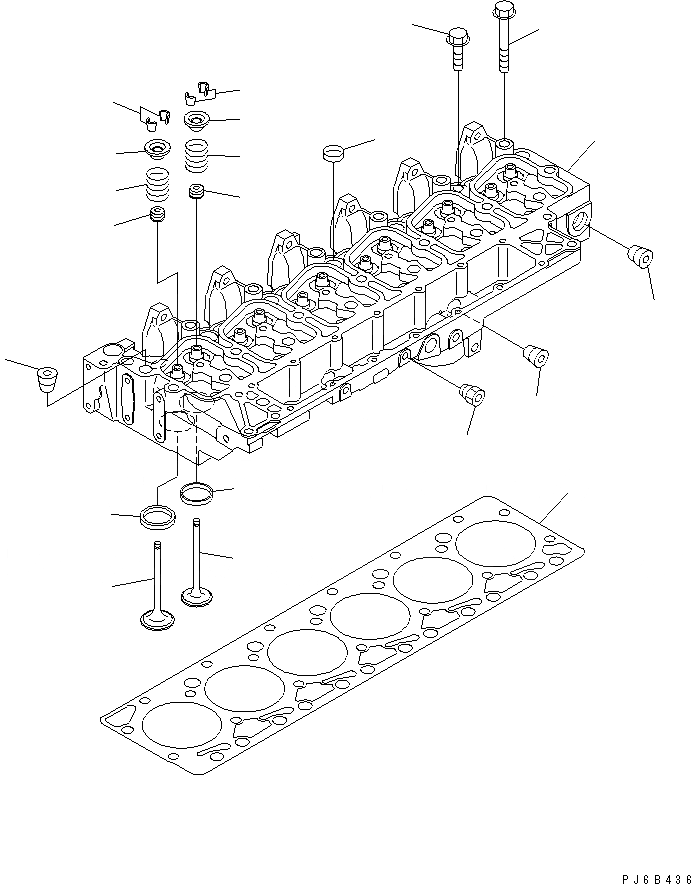 PJ6B436