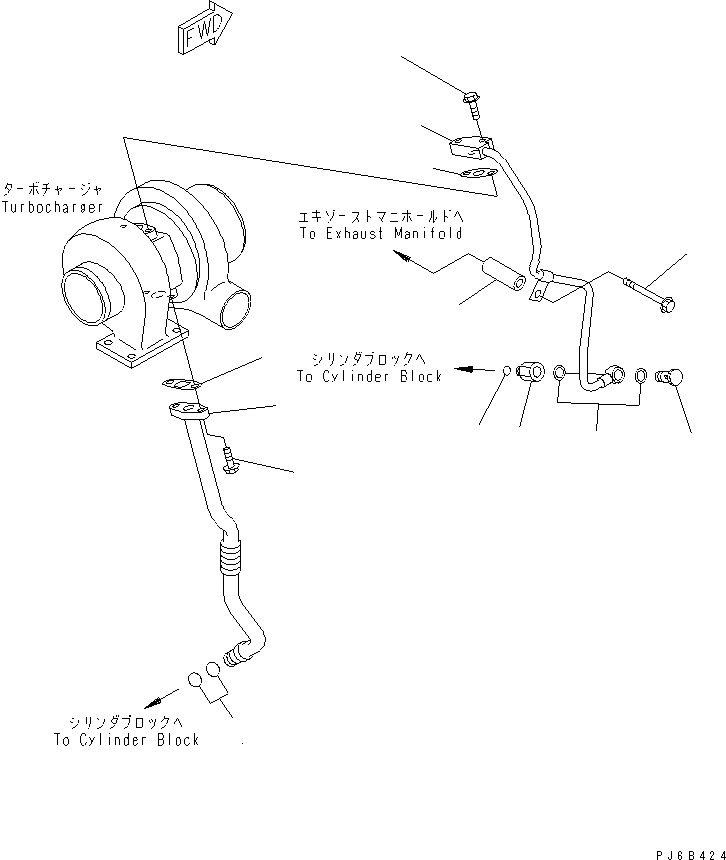 FWD

ターボチャージャ
Turbocharger

エキゾーストマニホールドへ
To Exhaust Manifold

シリンダブロックへ
To Cylinder Block

シリンダブロックへ
To Cylinder Block

PJ6B424