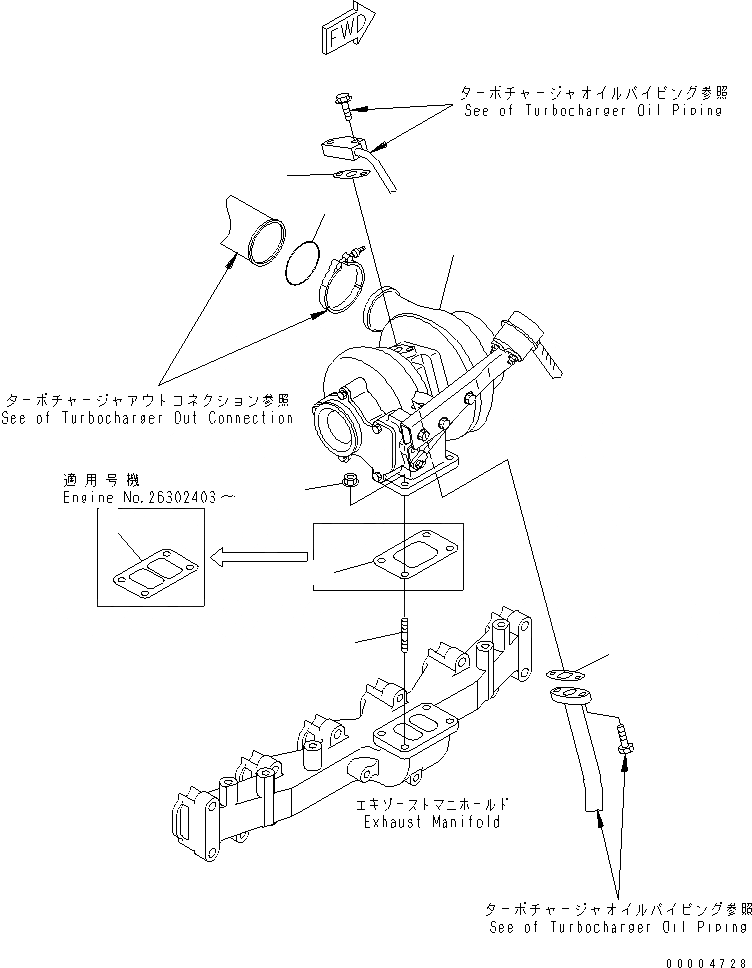 FWD

ターボチャージャオイルパイピング参照
See of Turbocharger Oil Piping

ターボチャージャアウトコネクション参照
See of Turbocharger Out Connection

適用号機
Engine No.26302403～

エキゾーストマニホールド
Exhaust Manifold

ターボチャージャオイルパイピング参照
See of Turbocharger Oil Piping

00004728