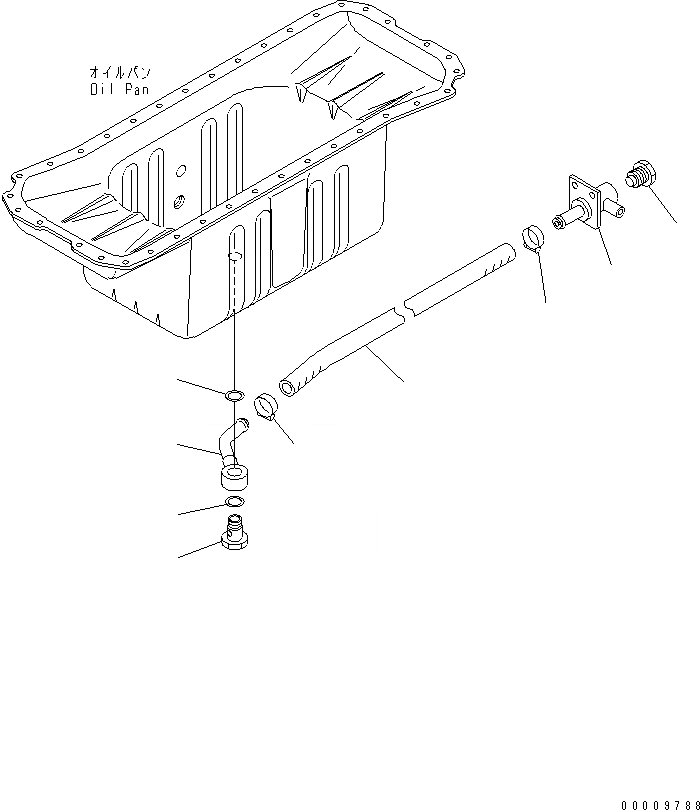 オイルパン
Oil Pan

00009788