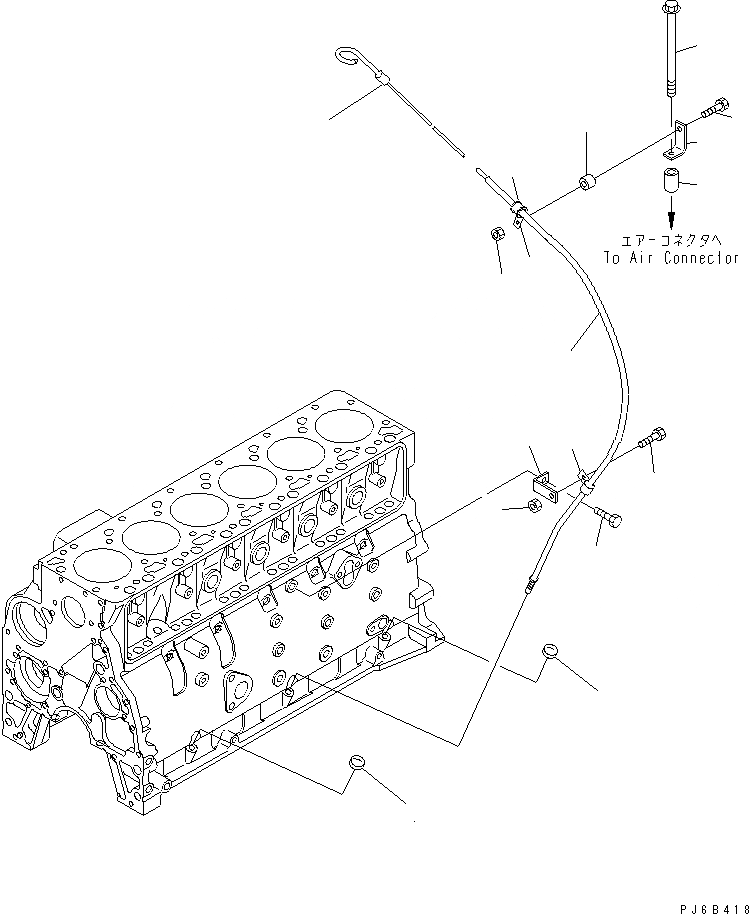 エアーコネクタへ
To Air Connector

PJ6B418