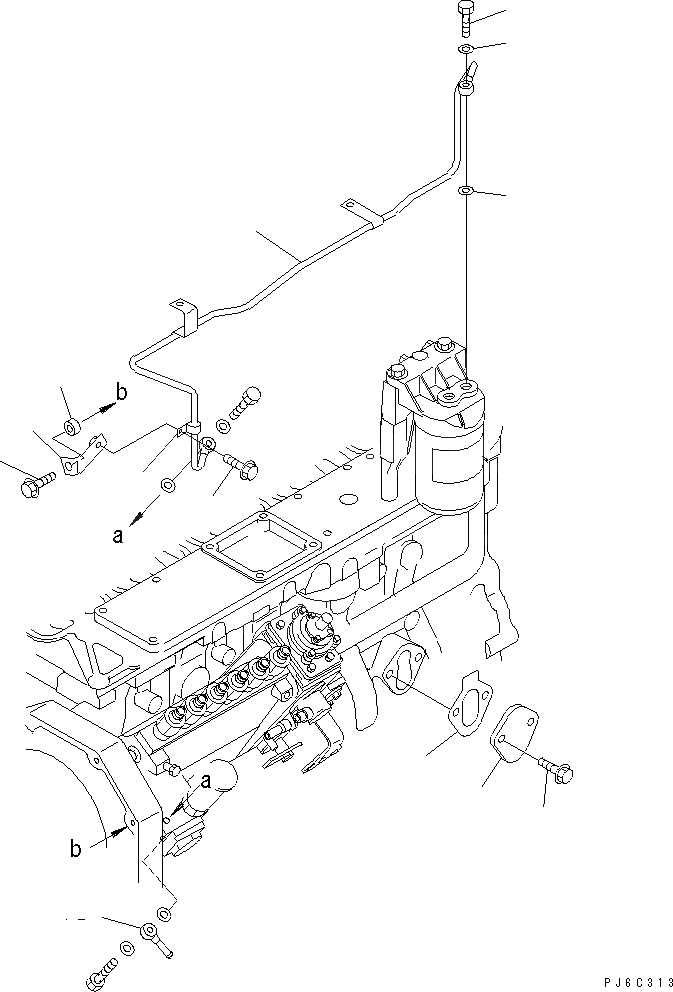 b
a
a
b
PJ6C313