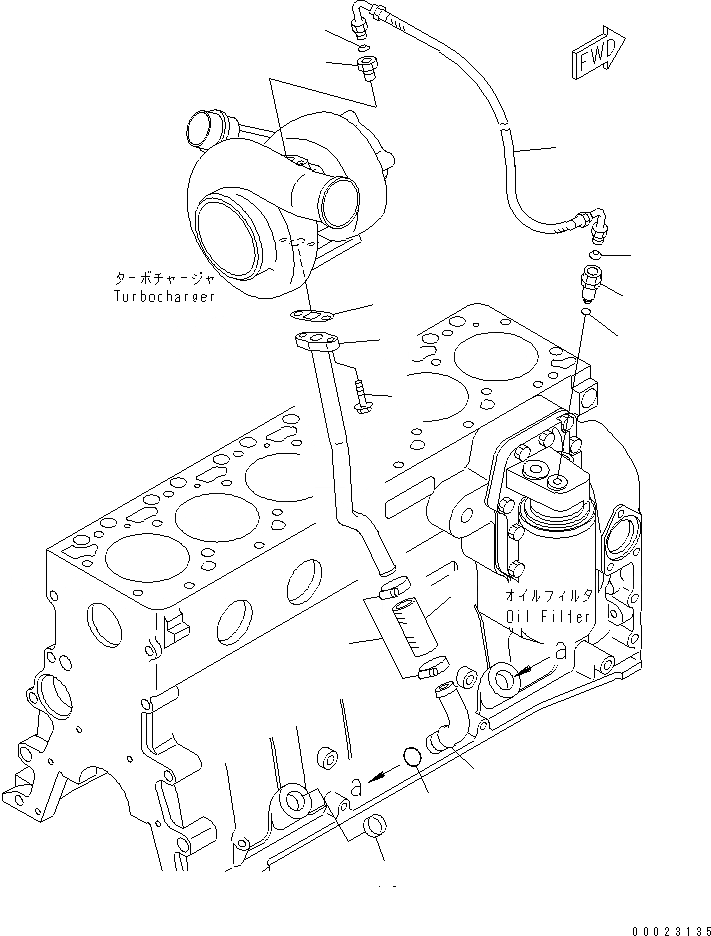 FWD

ターボチャージャ
Turbocharger

オイルフィルタ
Oil Filter

a

a

00023135