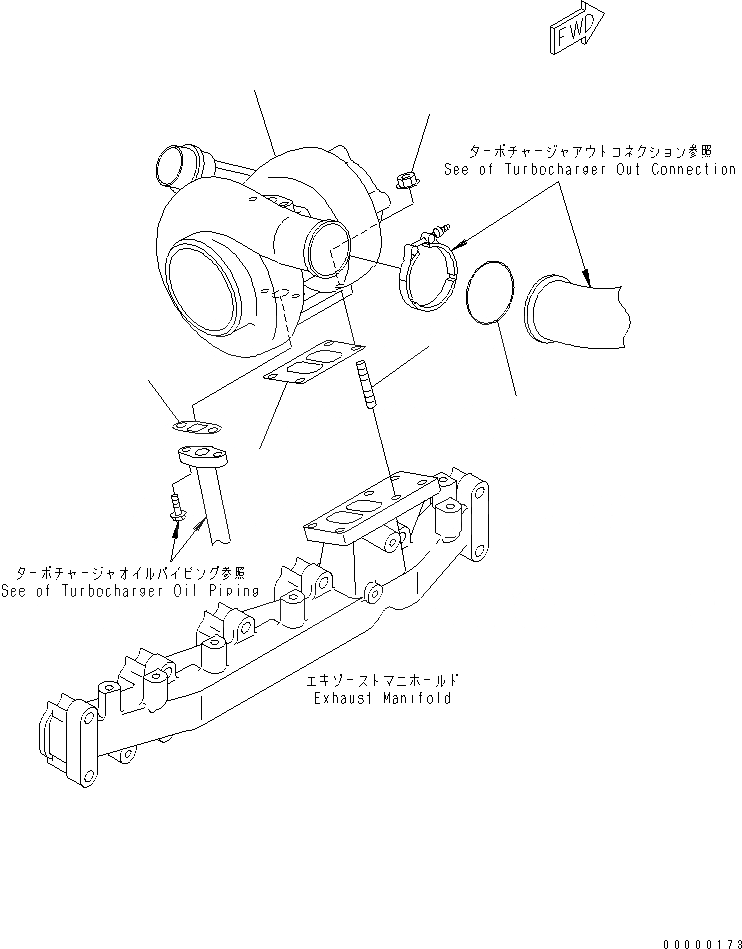 FWD

ターボチャージャアウトコネクション参照
See of Turbocharger Out Connection

ターボチャージャオイルパイピング参照
See of Turbocharger Oil Piping

エキゾーストマニホールド
Exhaust Manifold

00000173