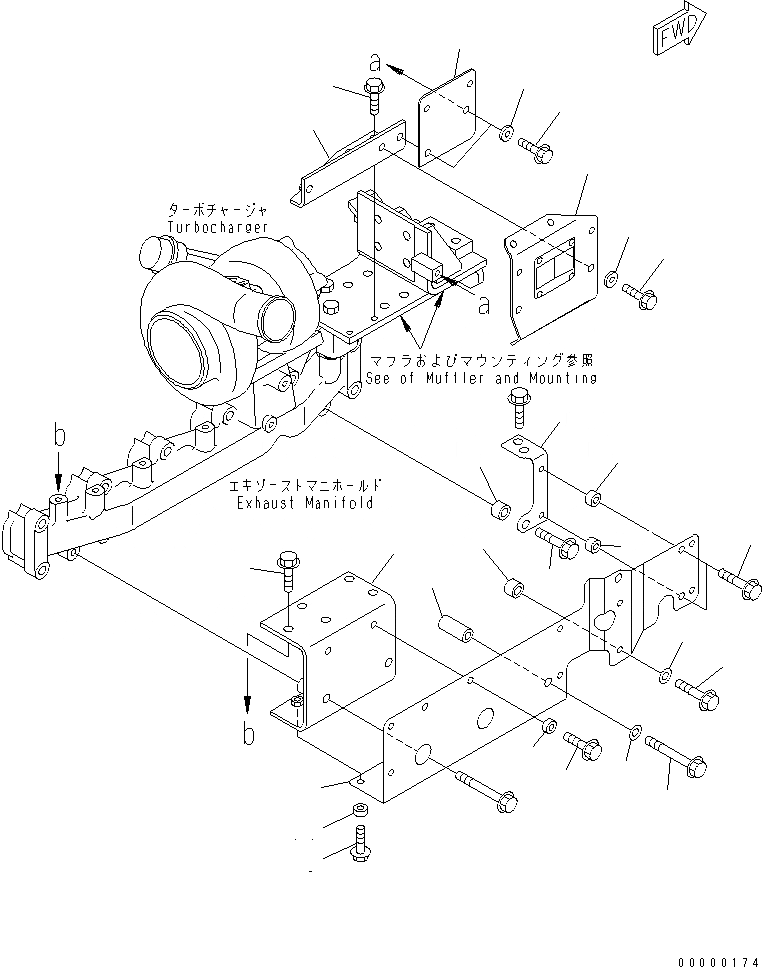 FWD

a

ターボチャージャ
Turbocharger

a

マフラおよびマウンティング参照
See of Muffler and Mounting

b

エキゾーストマニホールド
Exhaust Manifold

b

00000174