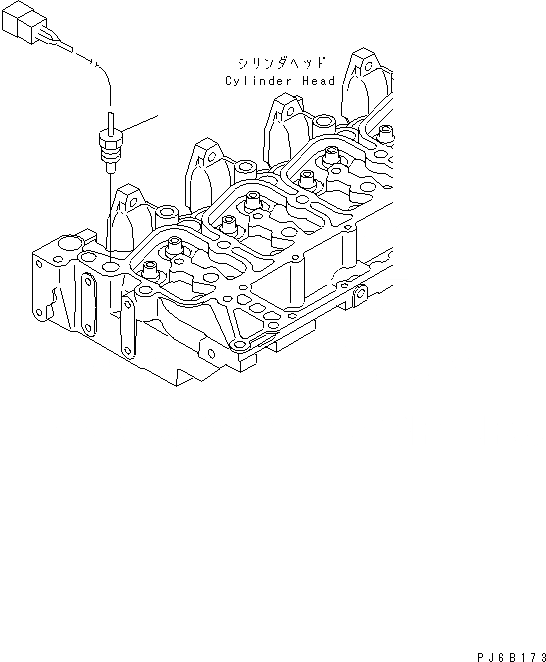 シリンダヘッド
Cylinder Head

PJ6B173