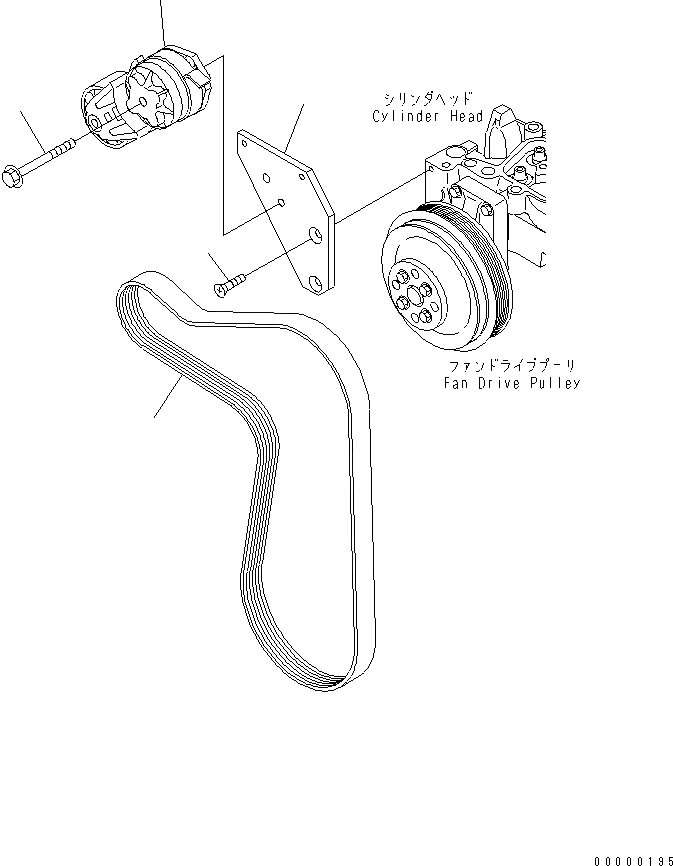 シリンダヘッド
Cylinder Head

ファンドライブプーリ
Fan Drive Pulley

00000195