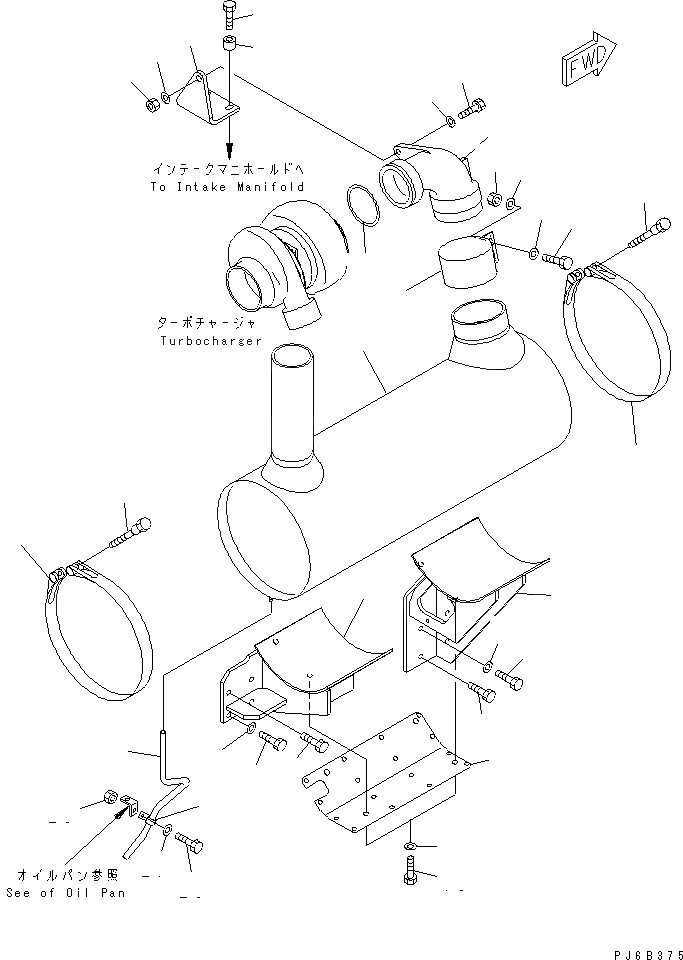 FWD

インテークマニホールドへ
To Intake Manifold

ターボチャージャ
Turbocharger

オイルパン参照
See of Oil Pan

PJ6B375