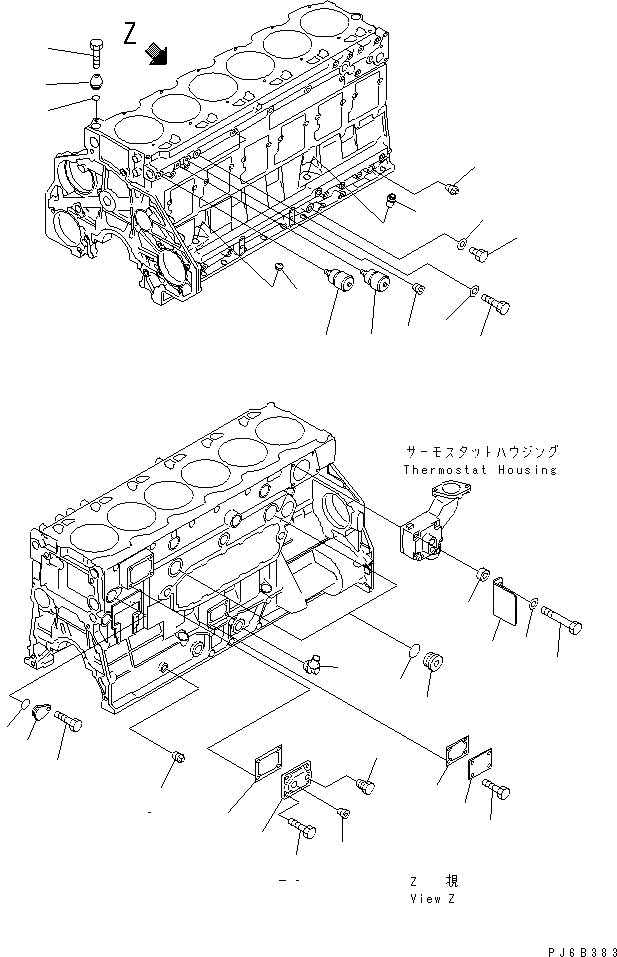 Z

サーモスタットハウジング
Thermostat Housing

Z 視
View Z

PJ6B383