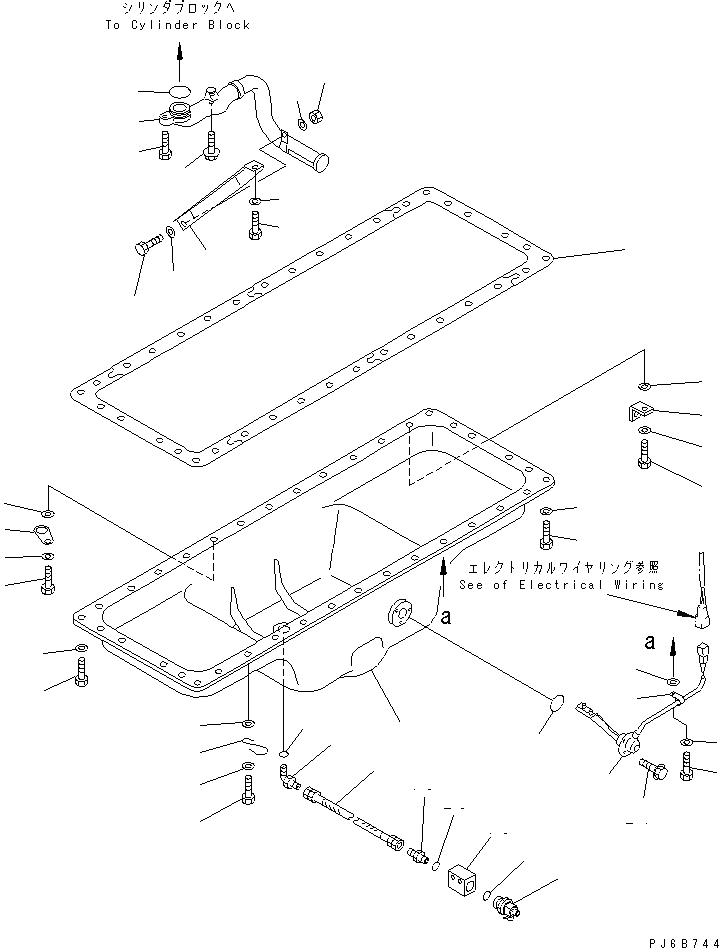 シリンダブロックへ
To Cylinder Block

エレクトリカルワイヤリング参照
See of Electrical Wiring

a

a

PJ6B744