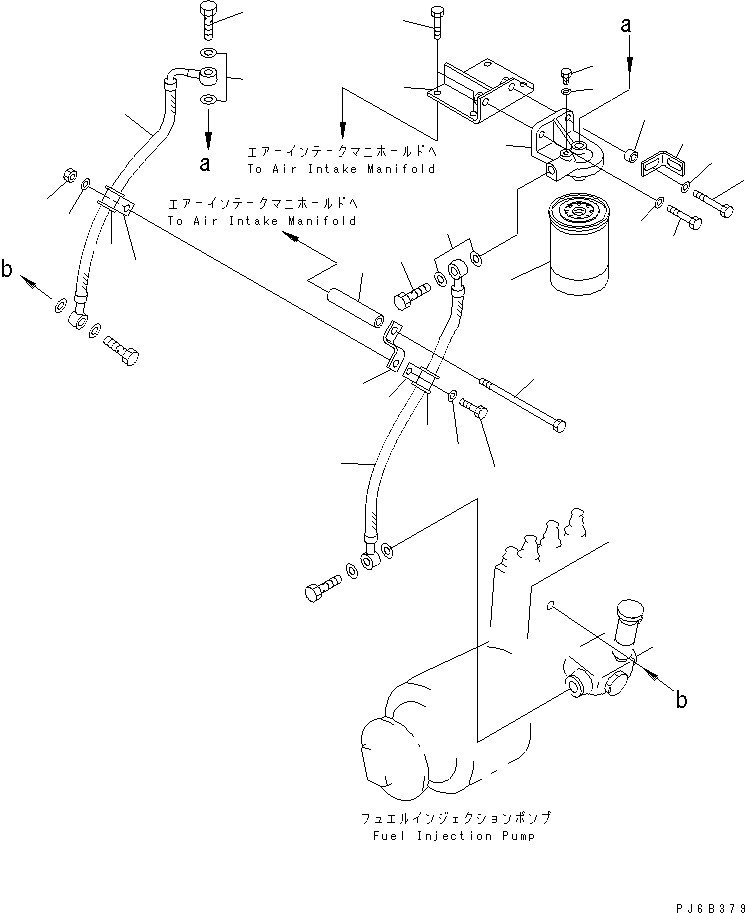 a

エアーインテークマニホールドへ
To Air Intake Manifold

a

エアーインテークマニホールドへ
To Air Intake Manifold

b

b

フュエルインジェクションポンプ
Fuel Injection Pump

PJ6B379